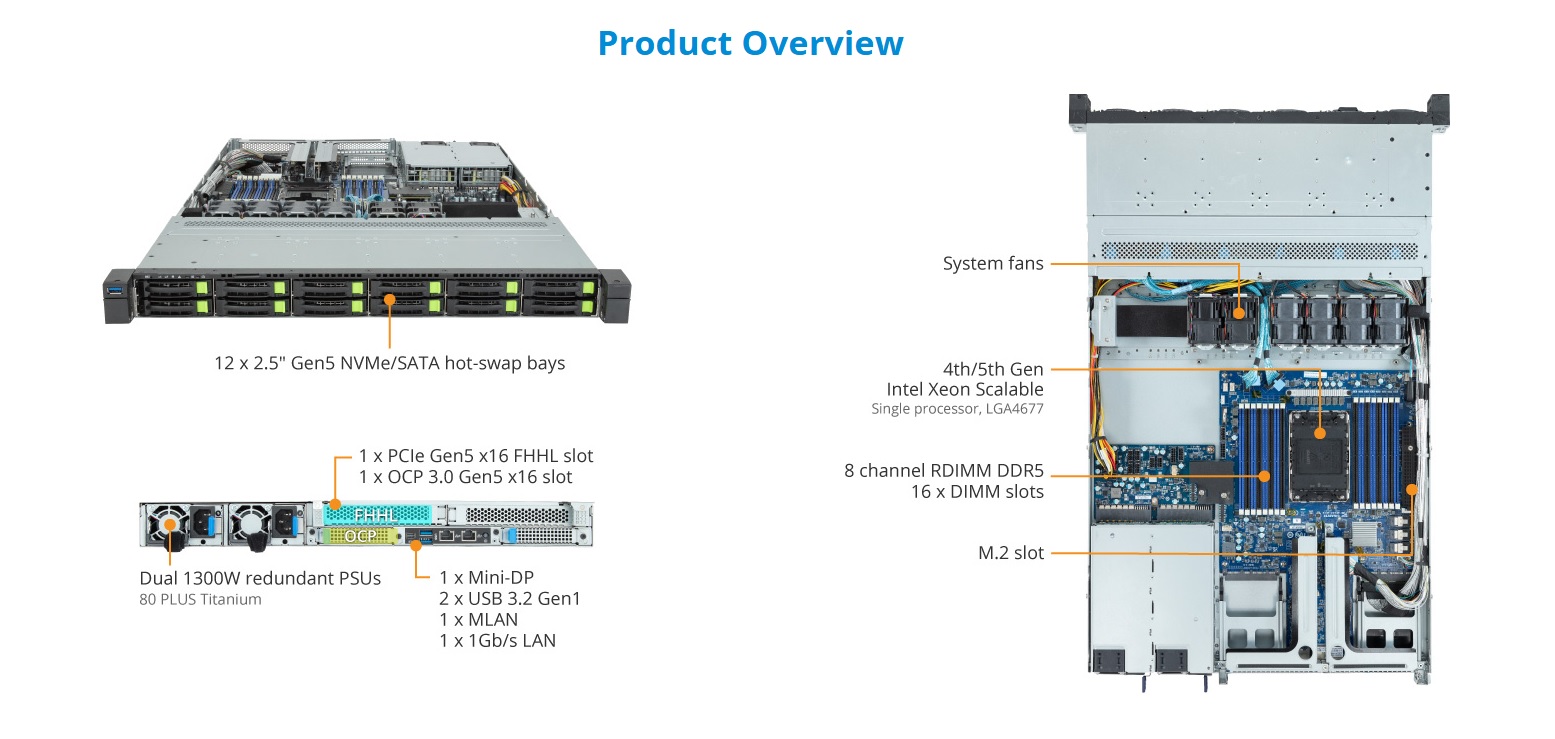 Product Overview

12 x 2.5" Gen5 NVMe/SATA hot-swap bays

1 x PCIe Gen5 x16 FHHL slot
1 x OCP 3.0 Gen5 x16 slot

FHHL

OCP

Dual 1300W redundant PSUs
80 PLUS Titanium

1 x Mini-DP
2 x USB 3.2 Gen1
1 x MLAN
1 x 1Gb/s LAN

System fans

4th/5th Gen
Intel Xeon Scalable
Single processor, LGA4677

8 channel RDIMM DDR5
16 x DIMM slots

M.2 slot